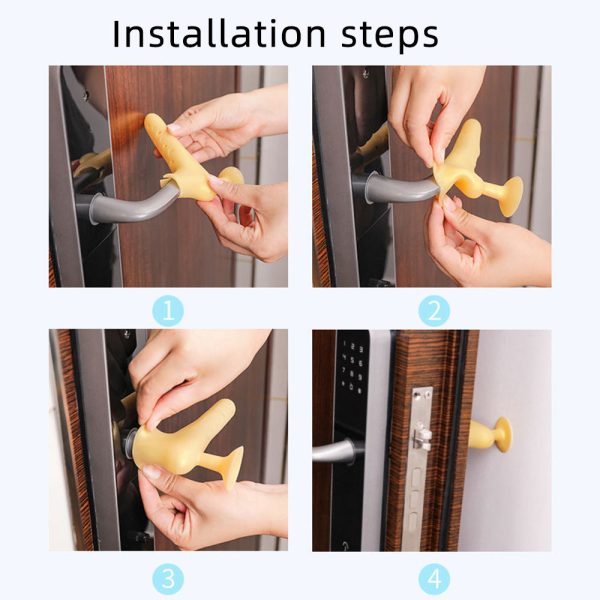 Installation steps

1

2

3

4